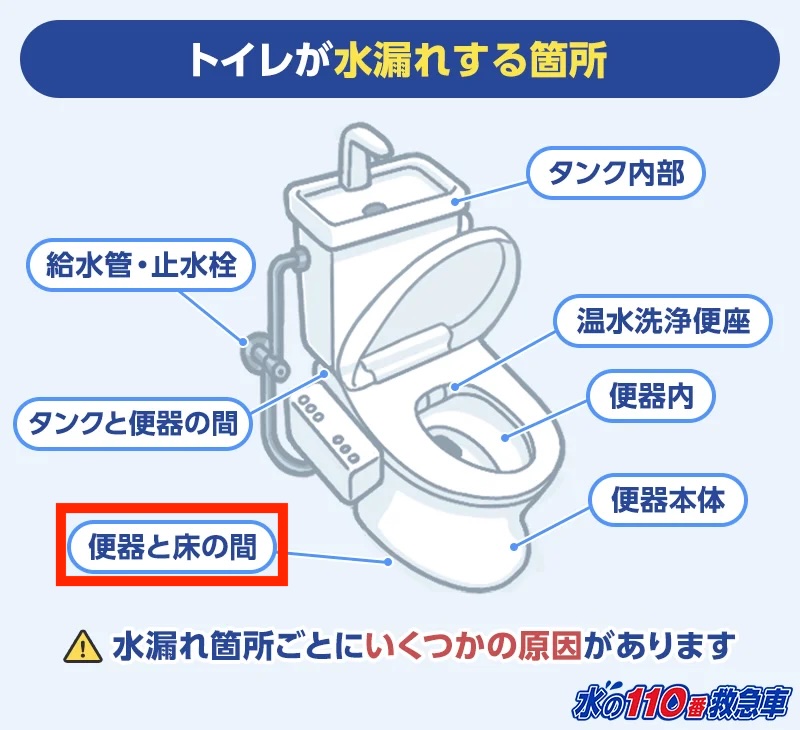 トイレが水漏れする箇所

タンク内部

給水管・止水栓

温水洗浄便座

便器内

タンクと便器の間

便器本体

便器と床の間

水漏れ箇所ごとにいくつかの原因があります

水の110番救急車