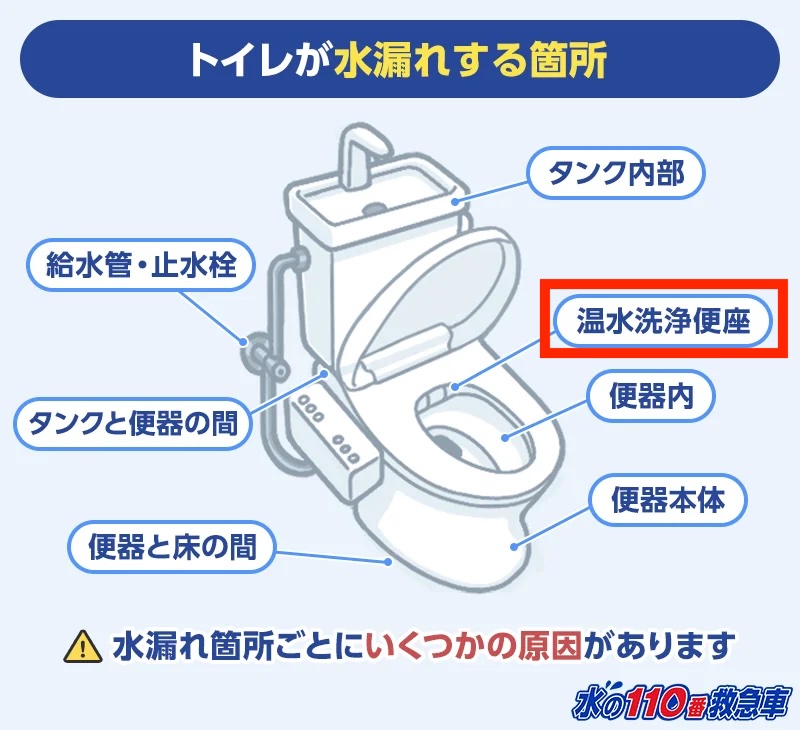 トイレが水漏れする箇所

タンク内部

給水管・止水栓

温水洗浄便座

便器内

タンクと便器の間

便器本体

便器と床の間

水漏れ箇所ごとにいくつかの原因があります

水の110番救急車